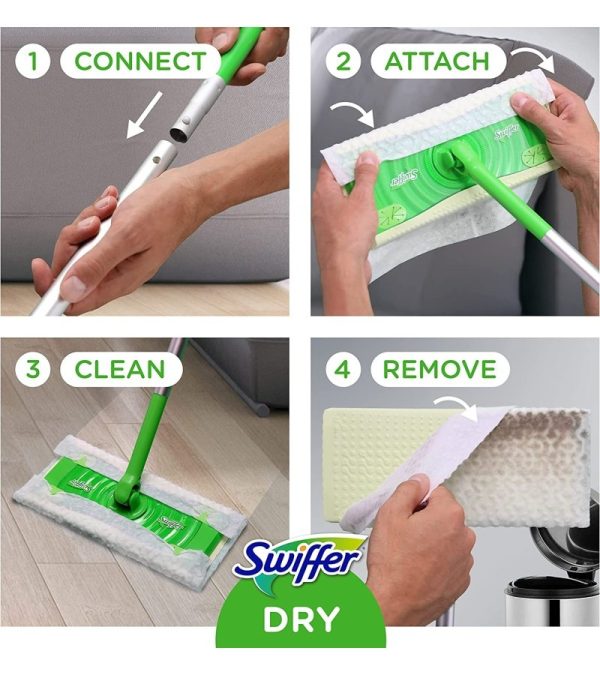 1 CONNECT

2 ATTACH

Swiffer

Swiffer

3 CLEAN

Swiffer

Swiffer

4 REMOVE

Swiffer

DRY